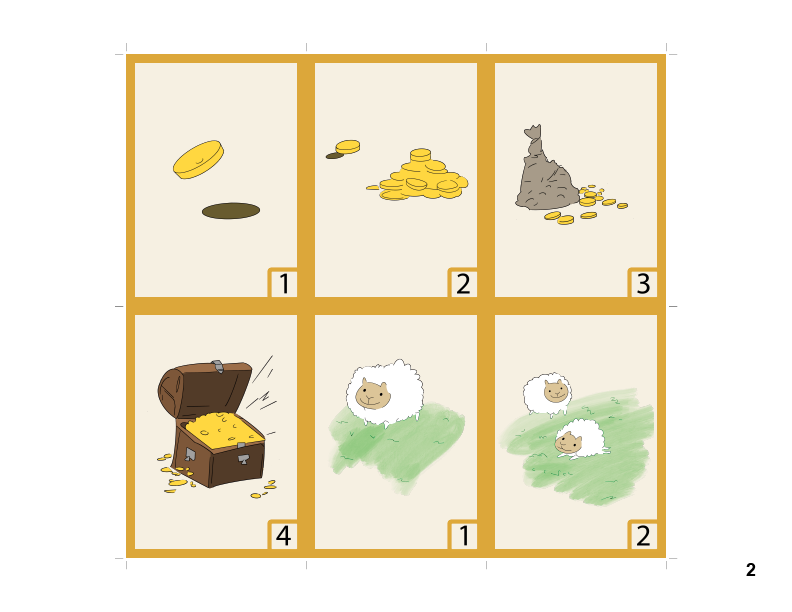 1

2

3

4

1

2

2