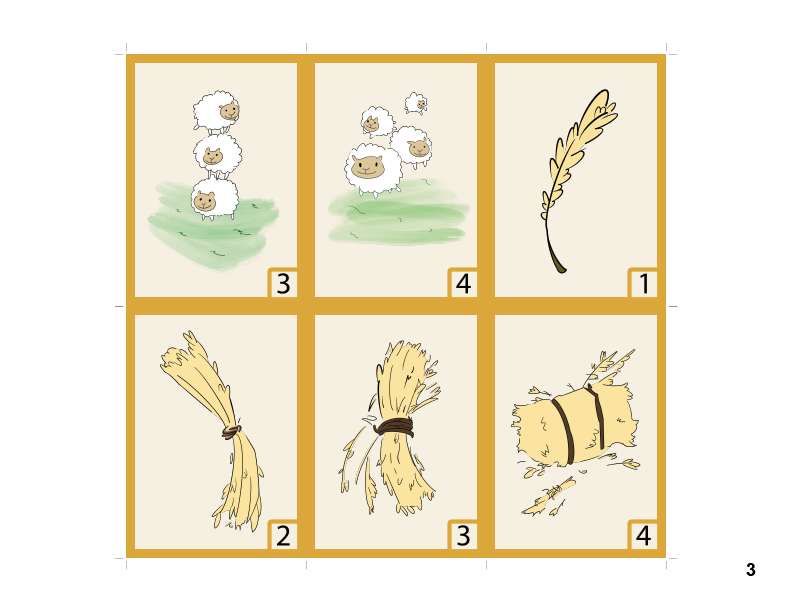 3

4

1

2

3

4

3